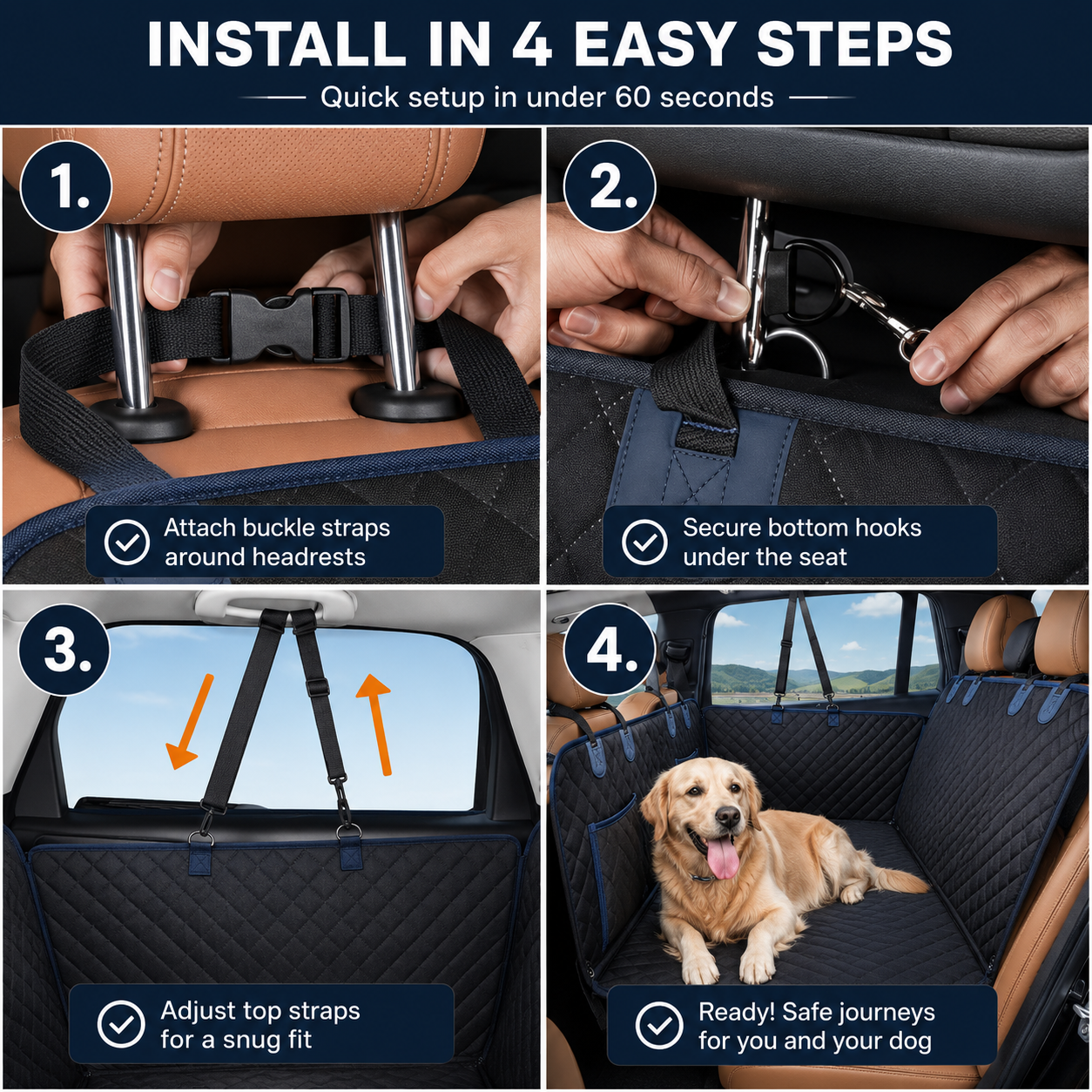 INSTALL IN 4 EASY STEPS

Quick setup in under 60 seconds

1.

Attach buckle straps around headrests

2.

Secure bottom hooks under the seat

3.

Adjust top straps for a snug fit

4.

Ready! Safe journeys for you and your dog